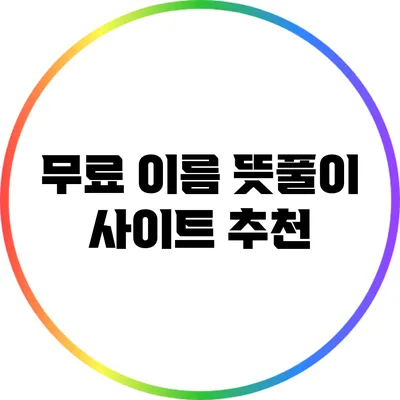 무료 이름 뜻풀이
사이트 추천