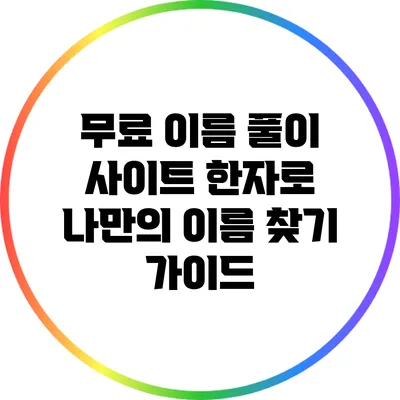 무료 이름 풀이 사이트 한자로 나만의 이름 찾기 가이드