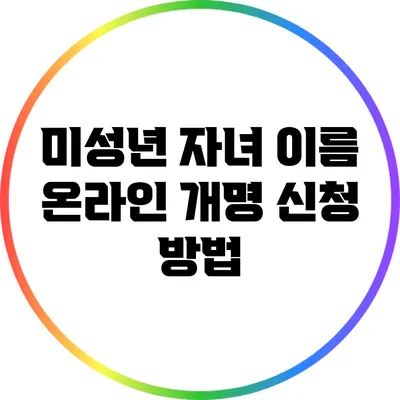 미성년 자녀 이름 온라인 개명 신청 방법