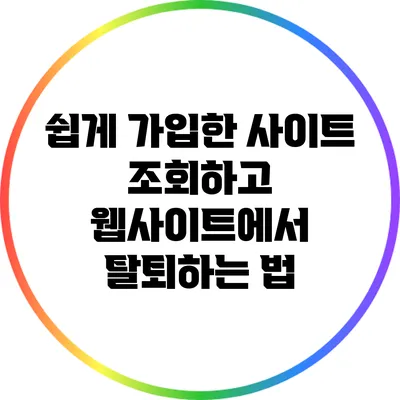 쉽게 가입한 사이트 조회하고 웹사이트에서 탈퇴하는 법