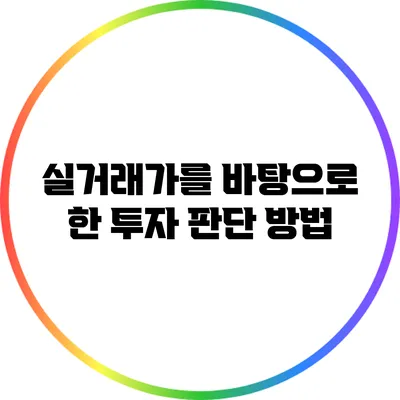 실거래가를 바탕으로 한 투자 판단 방법