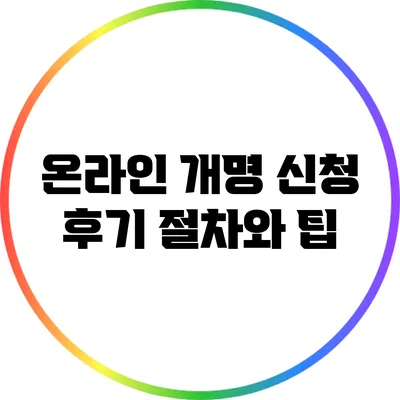 온라인 개명 신청 후기 절차와 팁