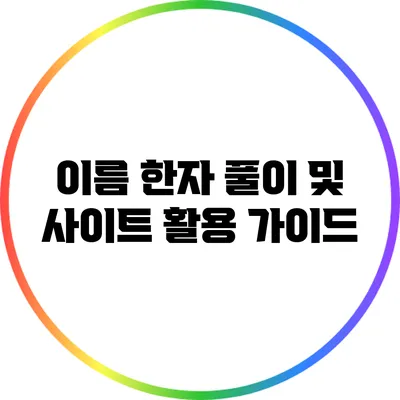 이름 한자 풀이 및 사이트 활용 가이드