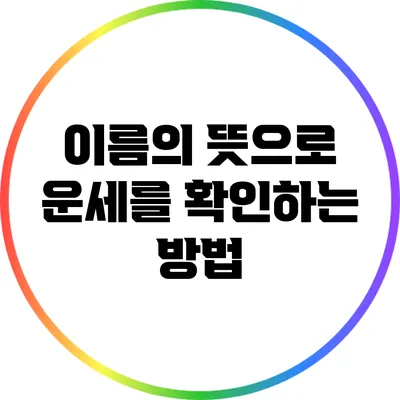 이름의 뜻으로 운세를 확인하는 방법