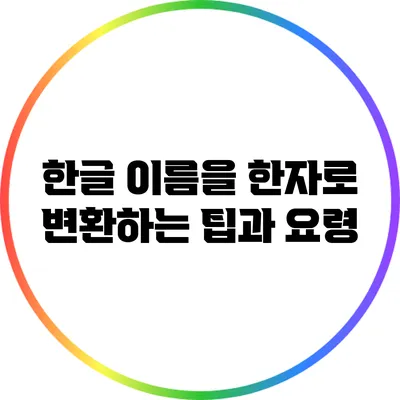 한글 이름을 한자로 변환하는 팁과 요령