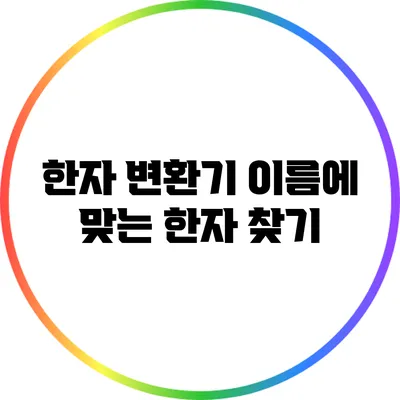 한자 변환기 이름에 맞는 한자 찾기