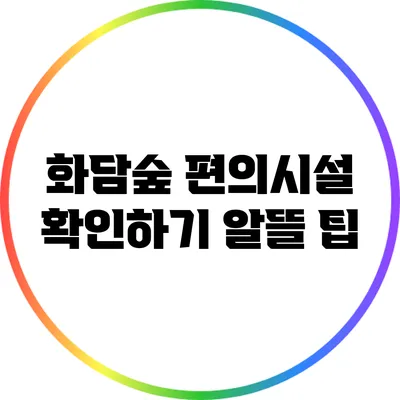 화담숲 편의시설
확인하기 알뜰 팁