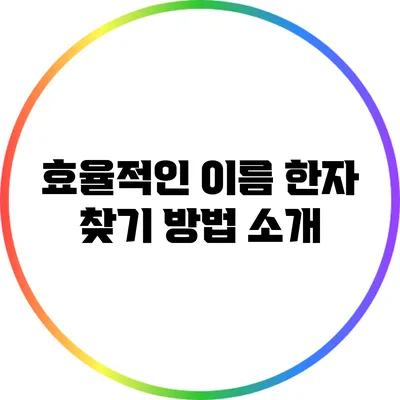 효율적인 이름 한자 찾기 방법 소개