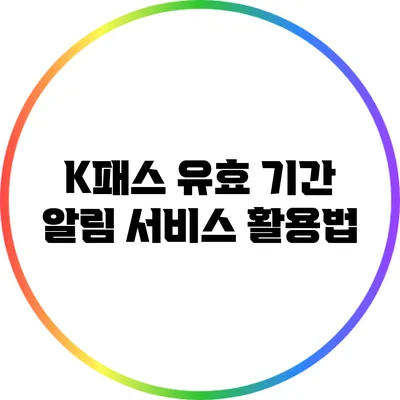 K패스 유효 기간
알림 서비스 활용법