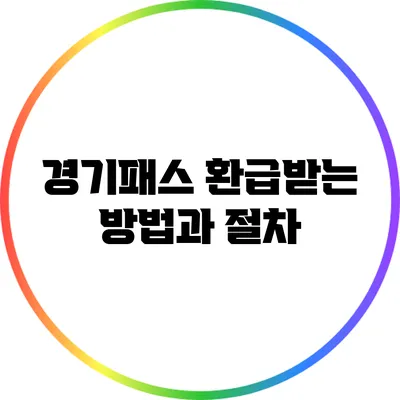 경기패스 환급받는 방법과 절차