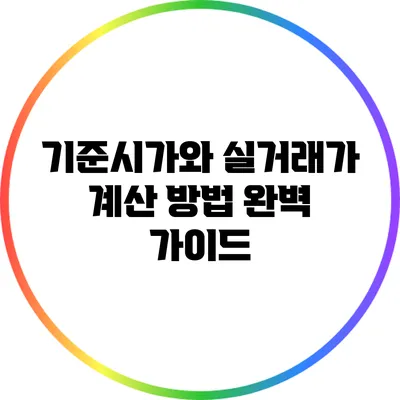 기준시가와 실거래가 계산 방법 완벽 가이드