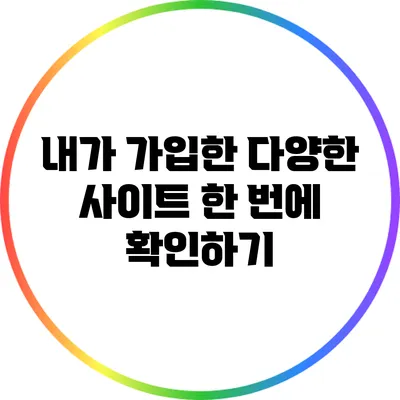 내가 가입한 다양한 사이트 한 번에 확인하기