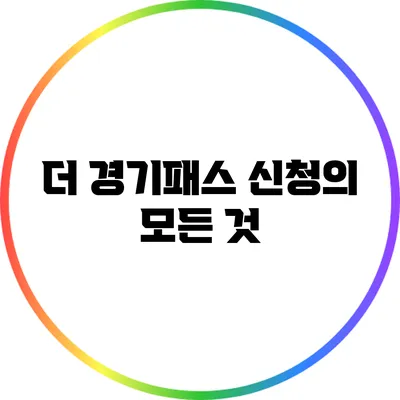 더 경기패스 신청의 모든 것