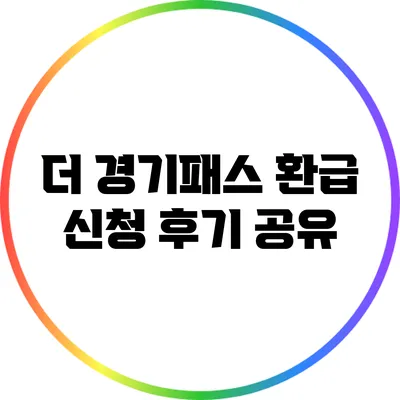 더 경기패스 환급 신청 후기 공유