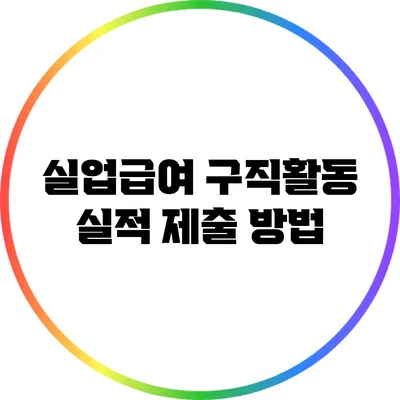 실업급여 구직활동
실적 제출 방법