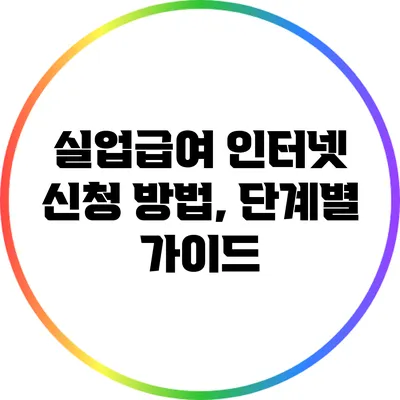 실업급여 인터넷 신청 방법, 단계별 가이드