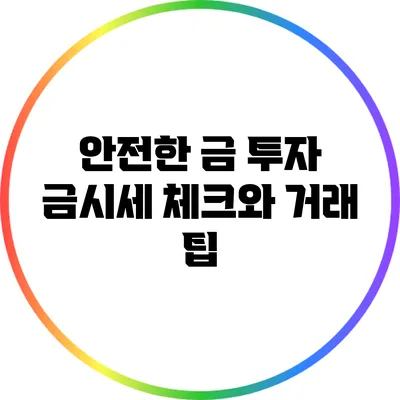 안전한 금 투자 금시세 체크와 거래 팁