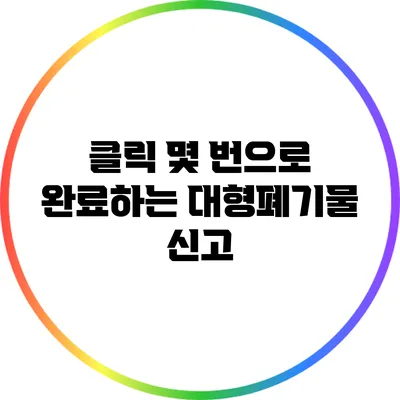 클릭 몇 번으로 완료하는 대형폐기물 신고