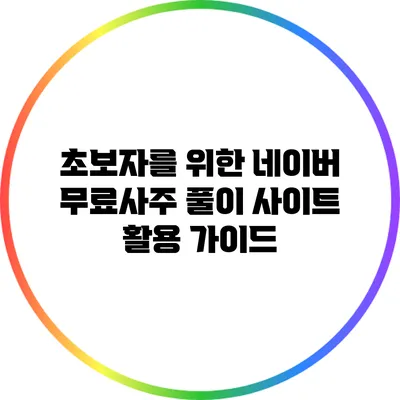 초보자를 위한 네이버 무료사주 풀이 사이트 활용 가이드